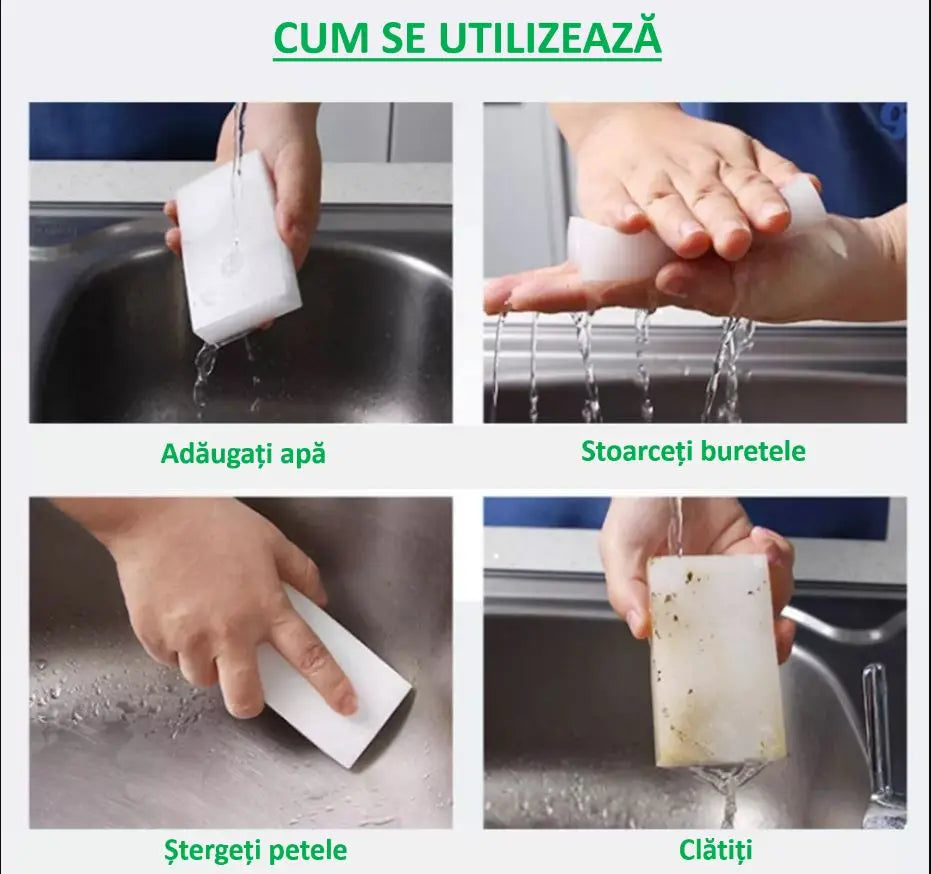 CUM SE UTILIZEAZĂ

Adăugați apă

Stoarceți buretele

Ștergeți petele

Clătiți